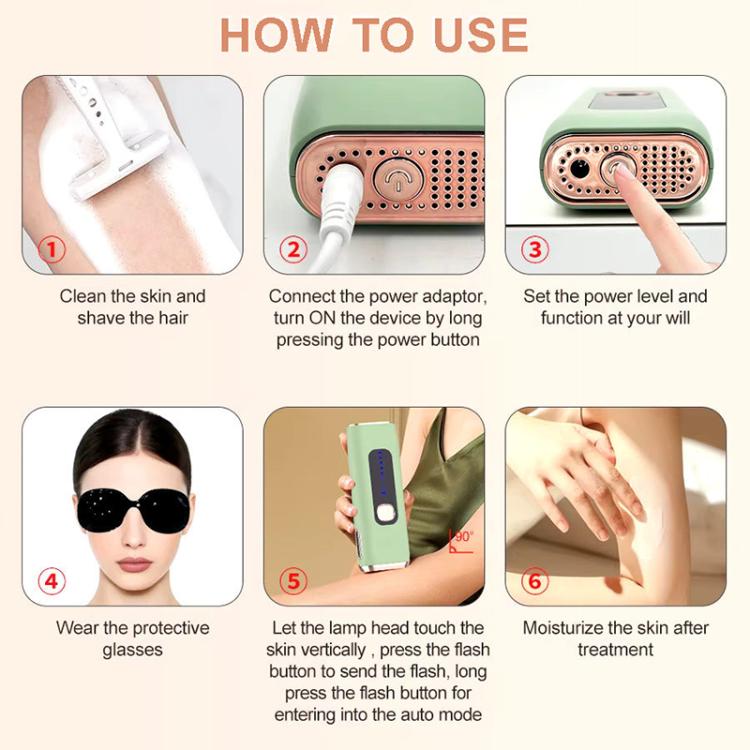 HOW TO USE

1
Clean the skin and shave the hair

2
Connect the power adaptor, turn ON the device by long pressing the power button

3
Set the power level and function at your will

4
Wear the protective glasses

5
90°
Let the lamp head touch the skin vertically , press the flash button to send the flash, long press the flash button for entering into the auto mode

6
Moisturize the skin after treatment